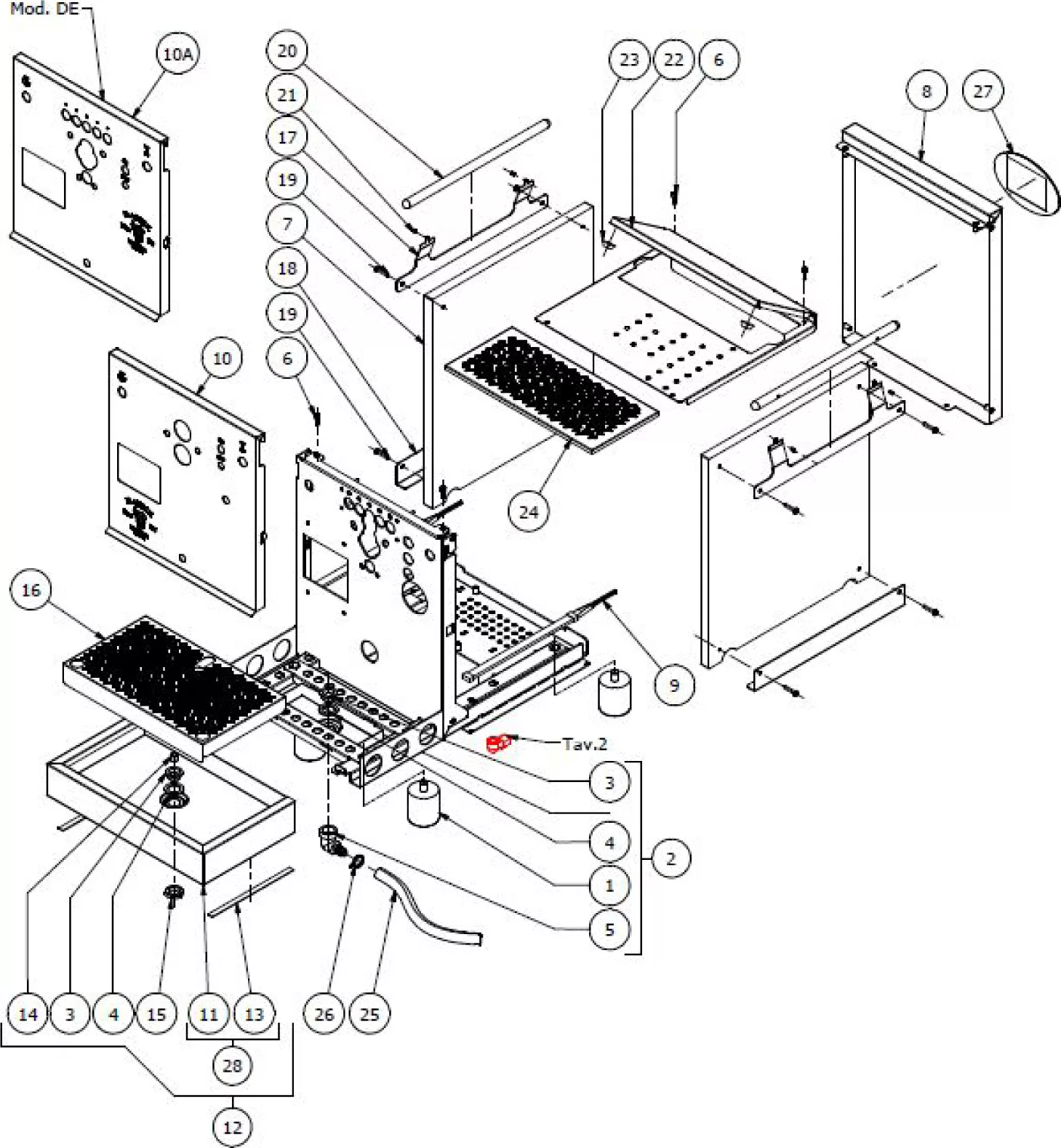 Mod. DE

10A

20
21
17
19
7
18
19
6

23
22
6

8
27

10

24

16

9

Tav.2

3
4
1
5
2

14
3
4
15
11
13
26
25

28

12