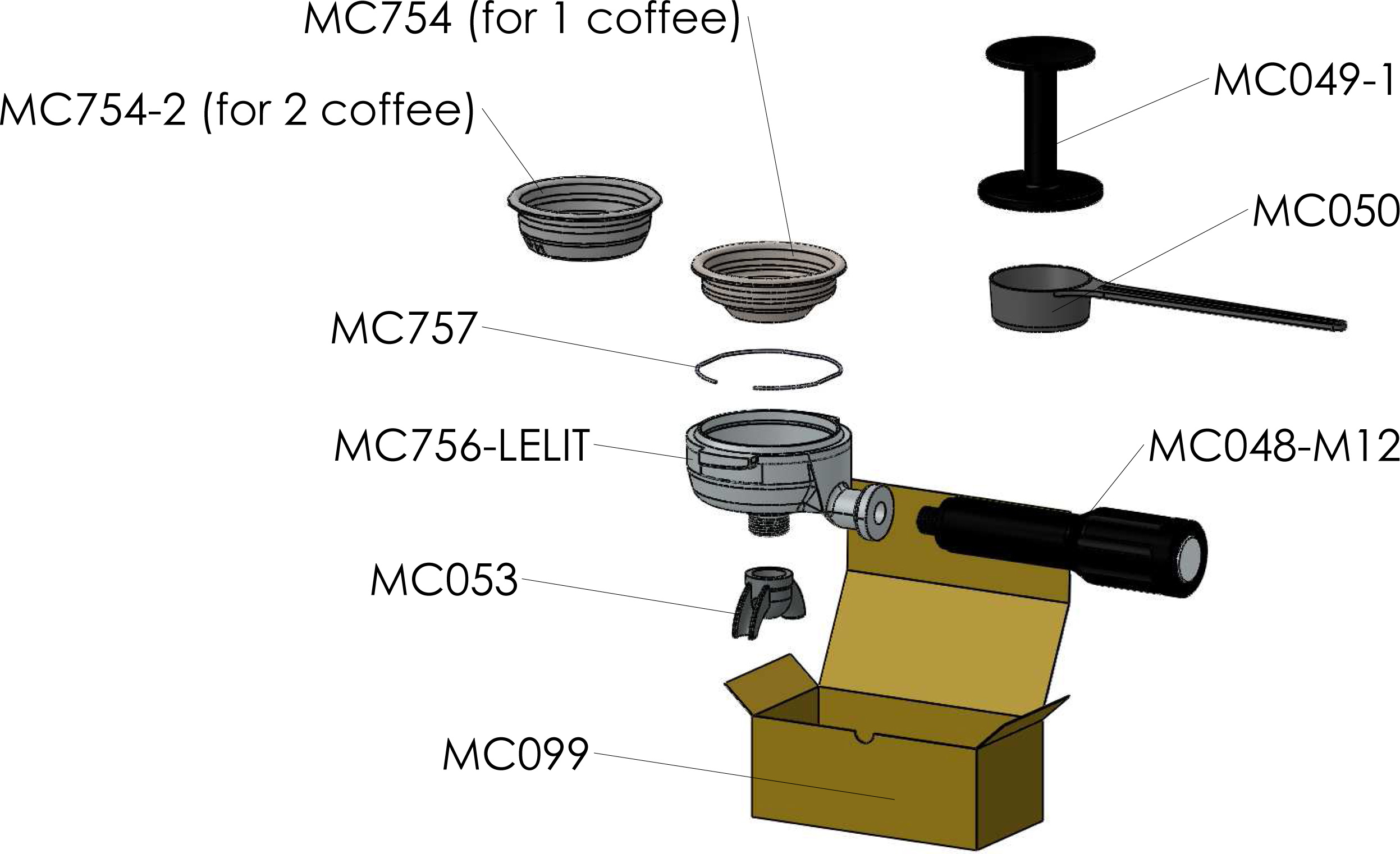 MC754 (for 1 coffee)

MC754-2 (for 2 coffee)

MC049-1

MC050

MC757

MC756-LELIT

MC048-M12

MC053

MC099