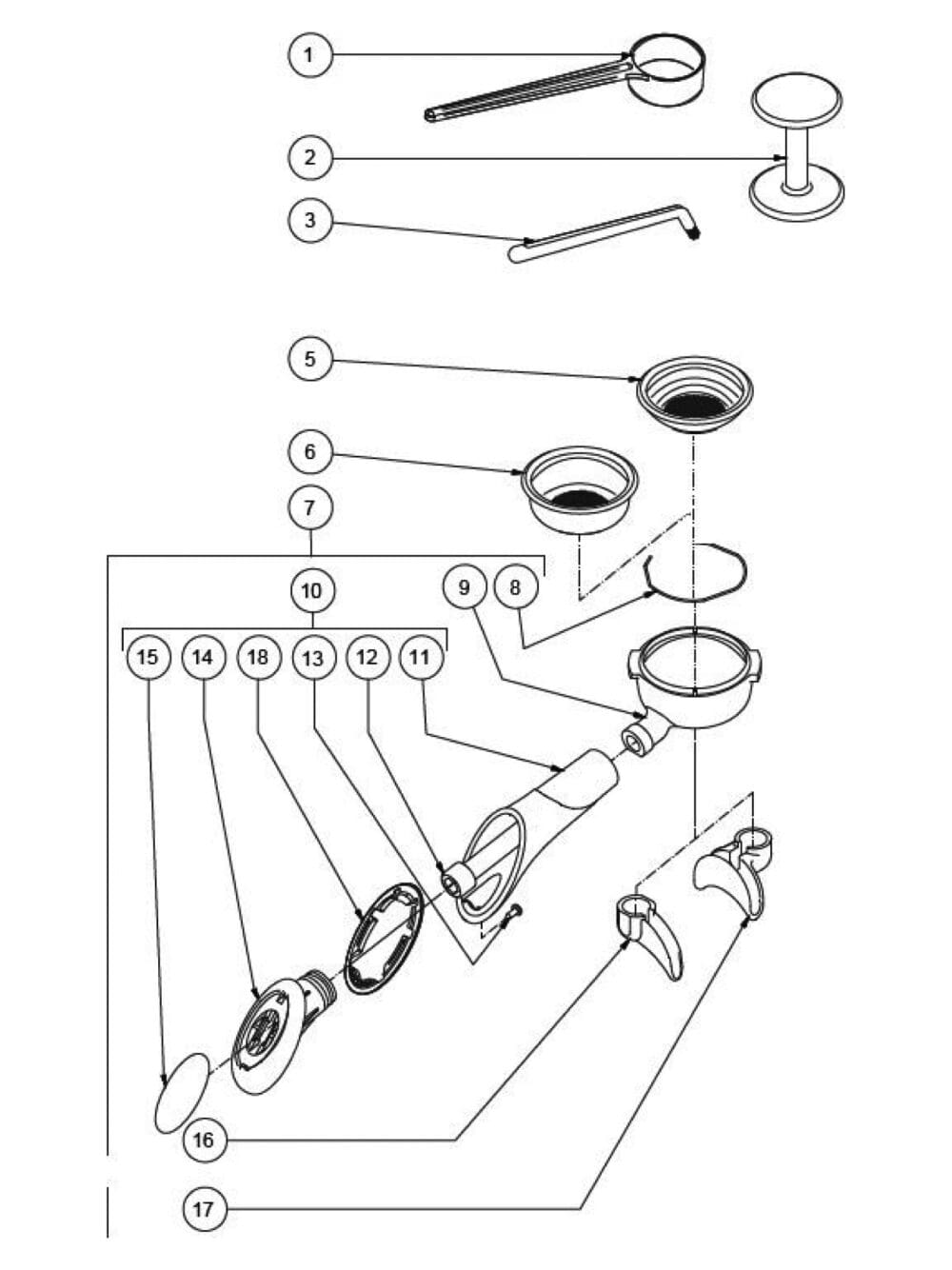 1
2
3
5
6
7
10
9
8
15
14
18
13
12
11
16
17