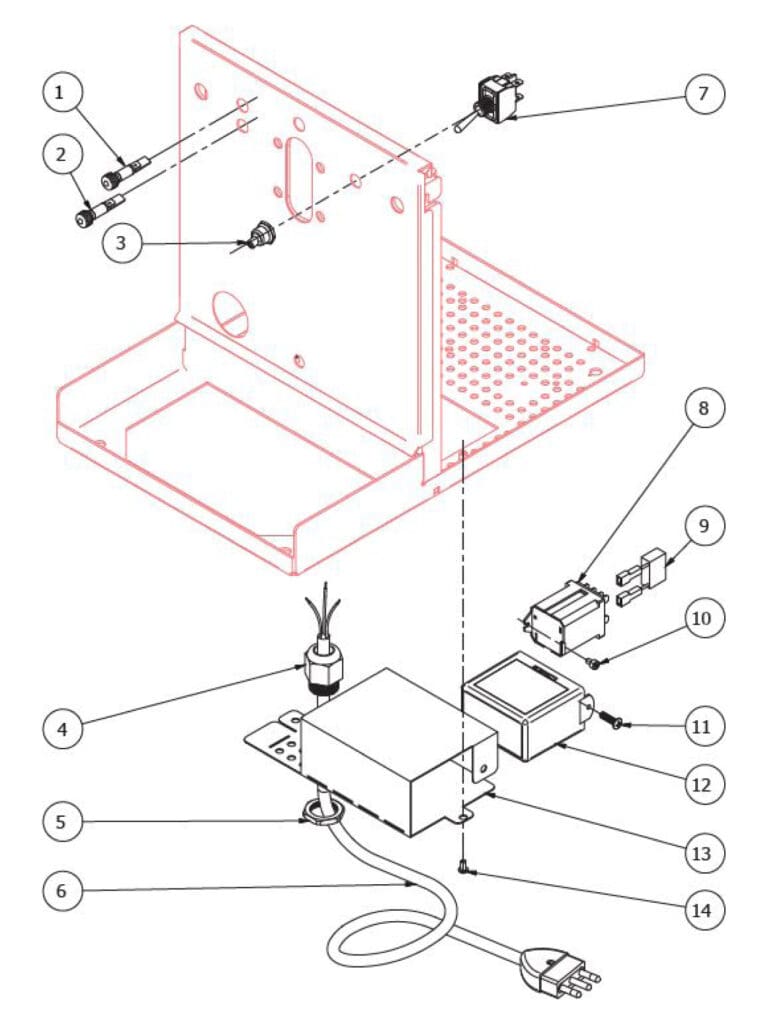 1
2
3
7
8
9
10
4
11
12
5
13
6
14