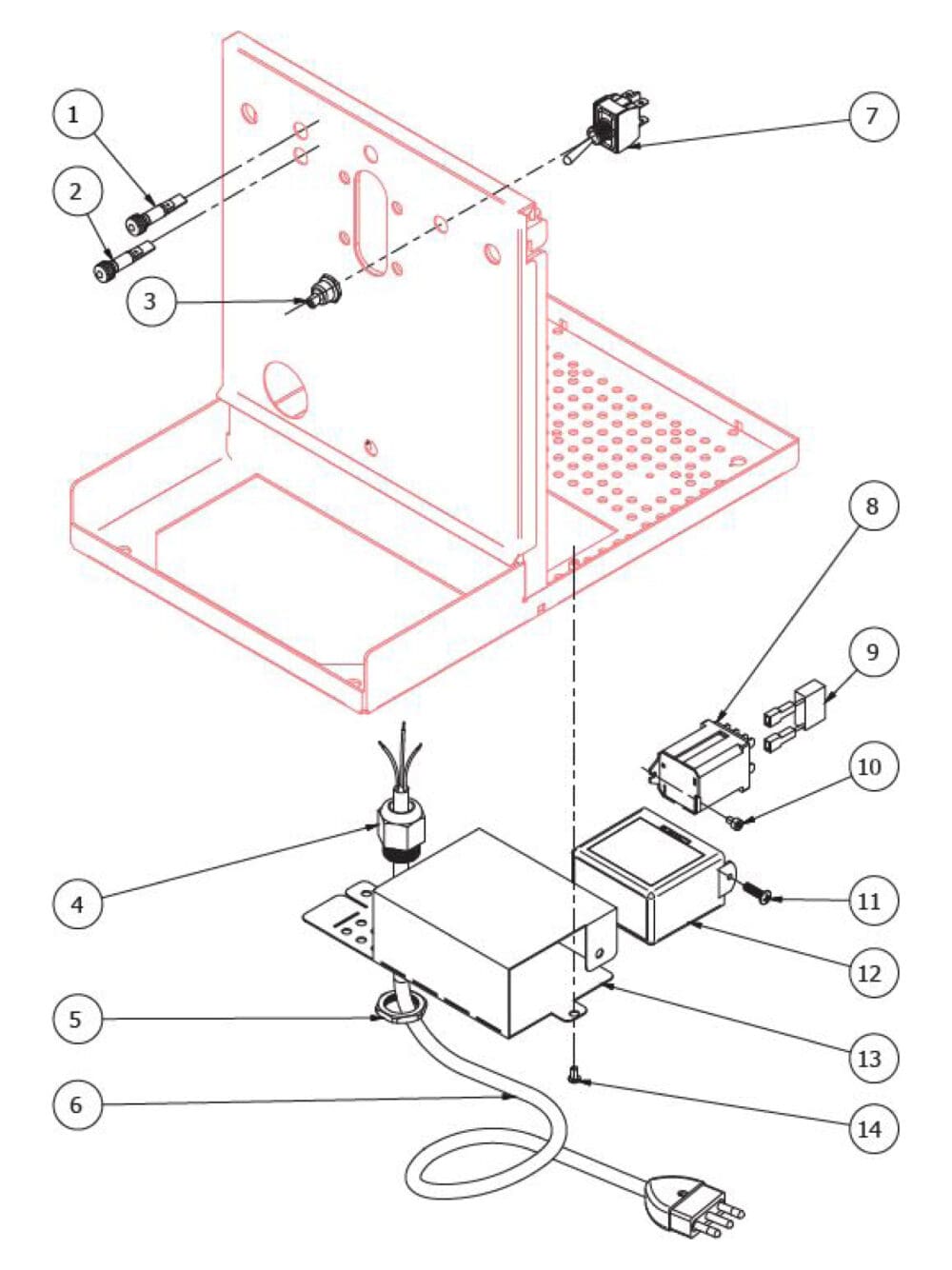 1
2
3
7
8
9
10
4
11
12
5
13
6
14