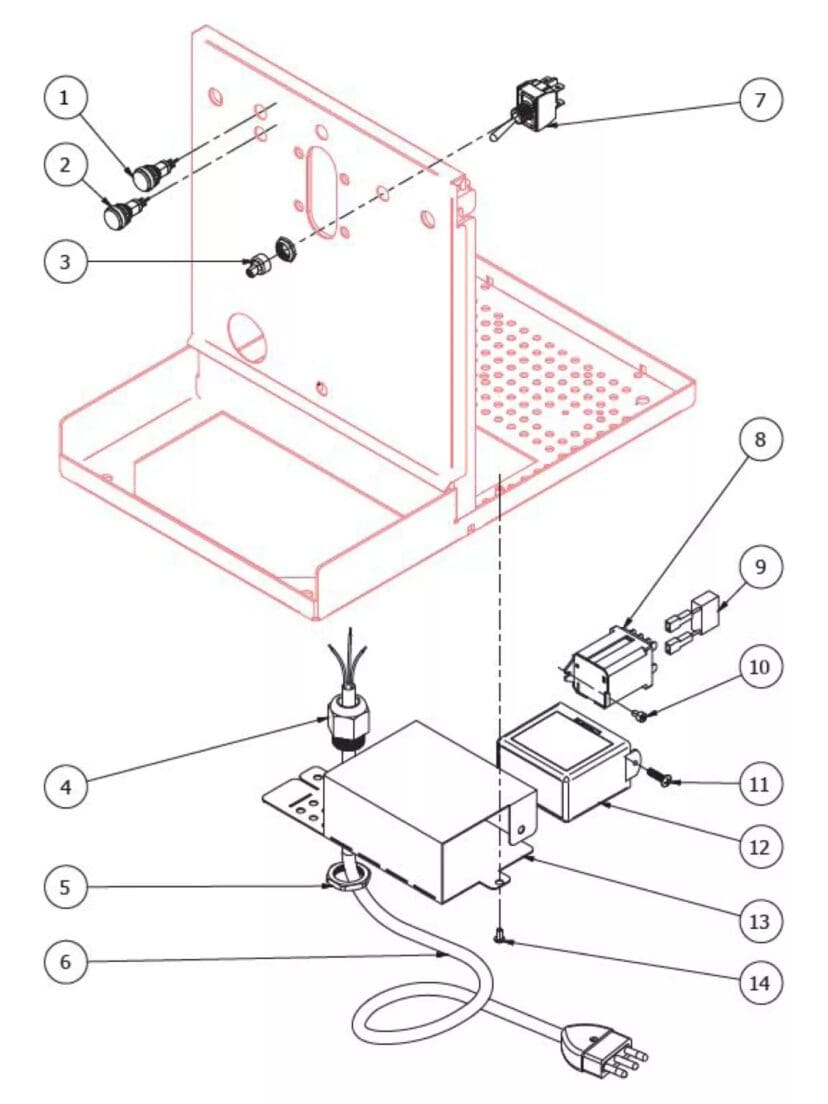 1
2
3
7
8
9
10
4
11
12
5
13
6
14