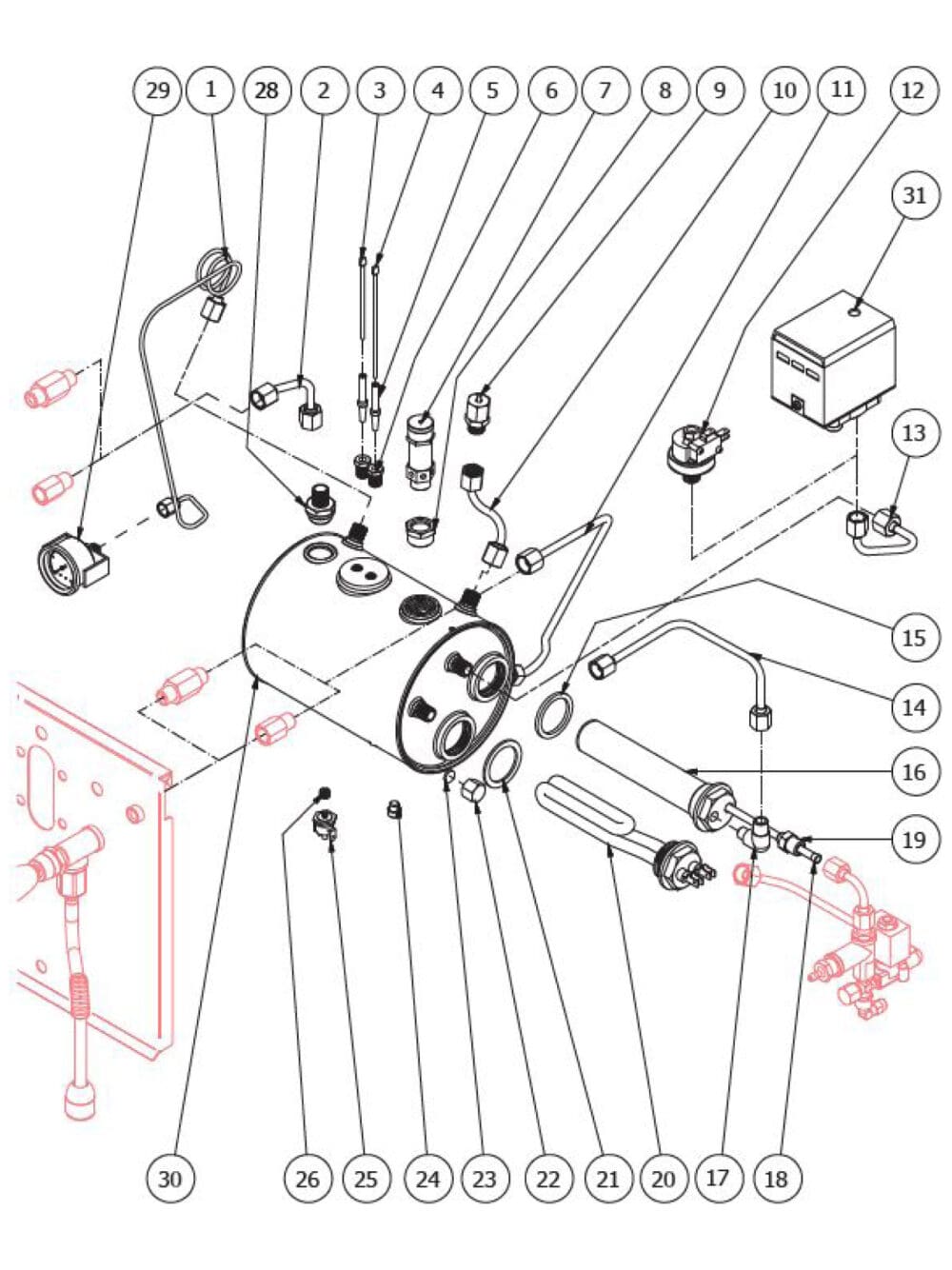 29 1 28 2 3 4 5 6 7 8 9 10 11 12

31

13

15

14

16

19

30 26 25 24 23 22 21 20 17 18