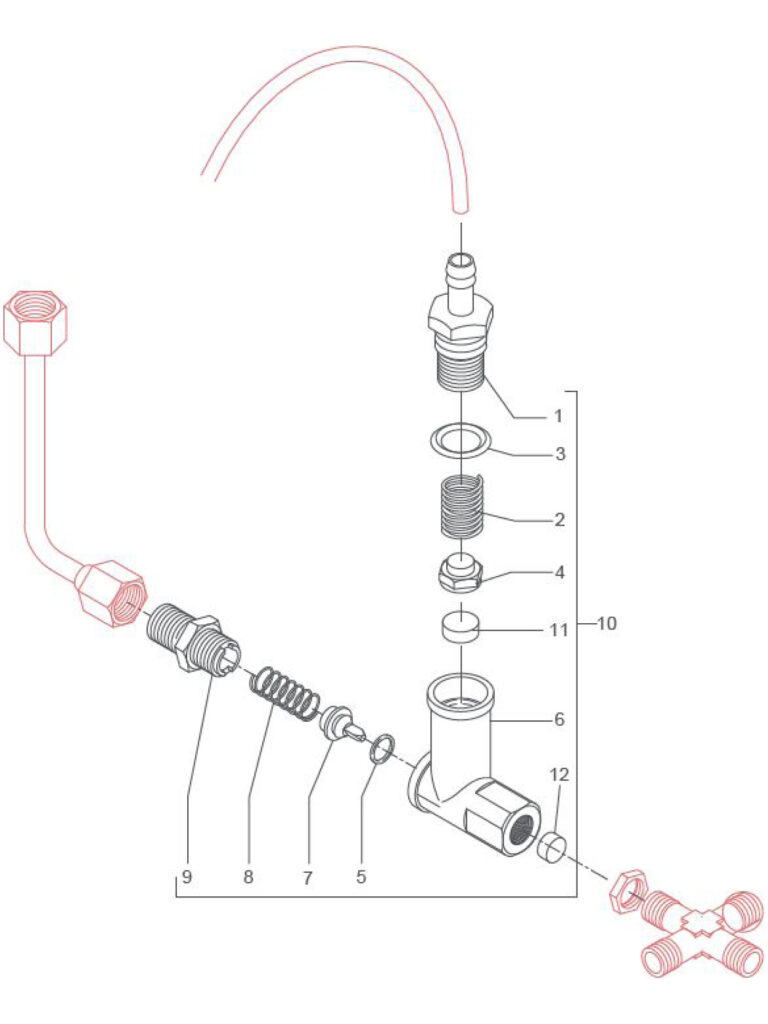 1
3
2
4
11
10
6
12
9
8
7
5