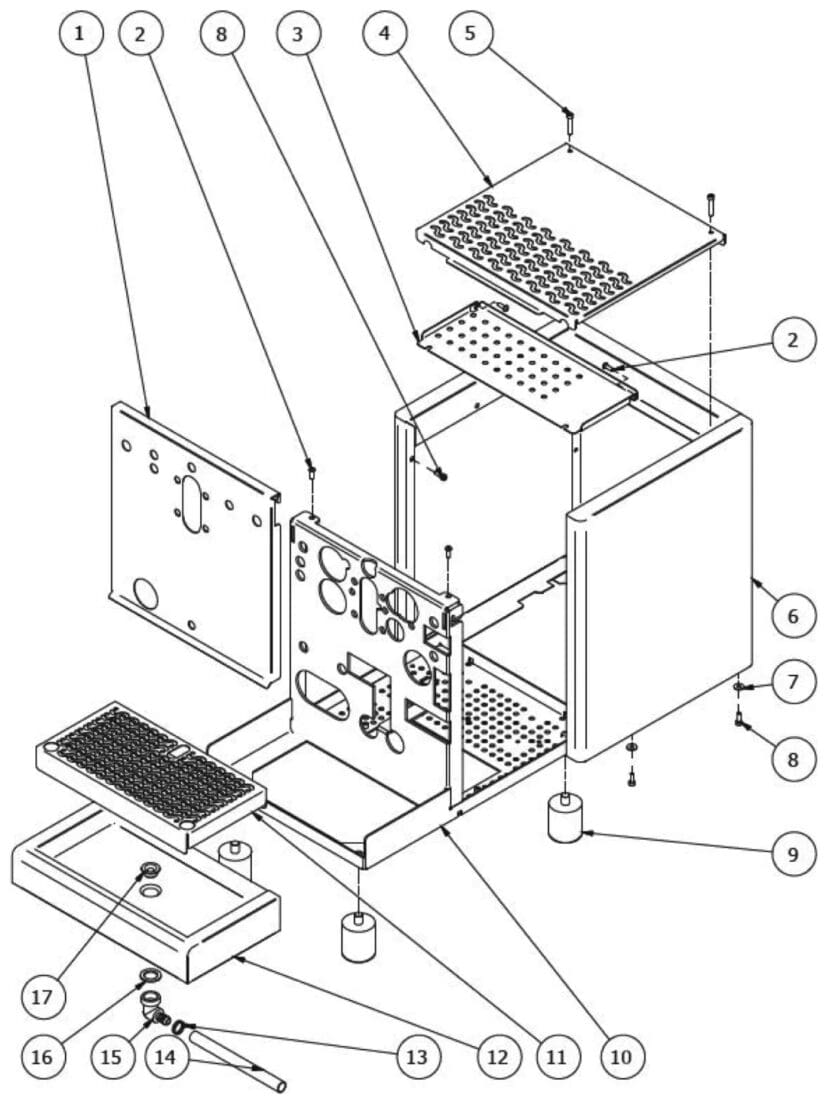 1
2
8
3
4
5
2
6
7
8
9
17
16
15
14
13
12
11
10