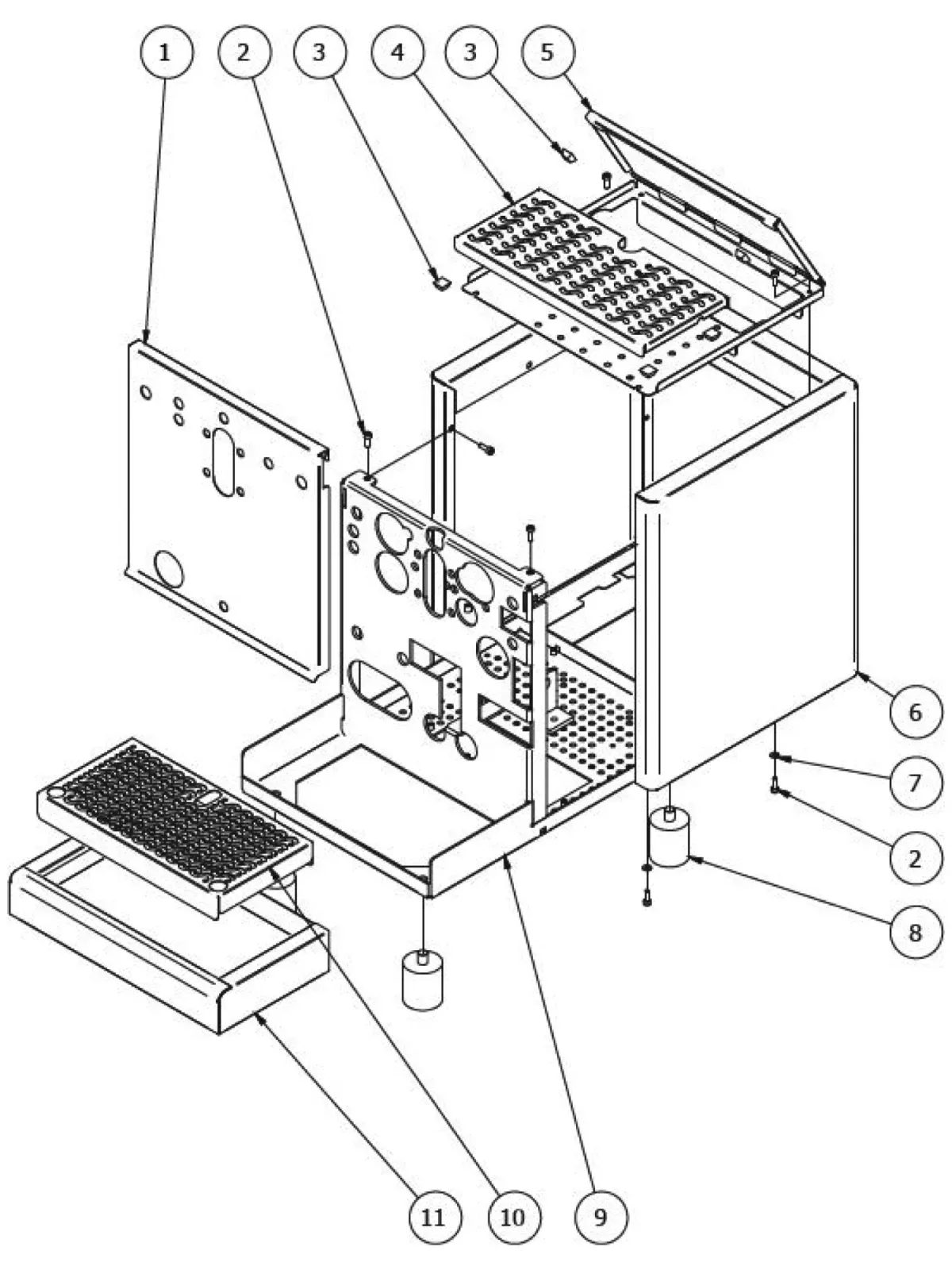 1
2
3
4
3
5
6
7
2
8
11
10
9