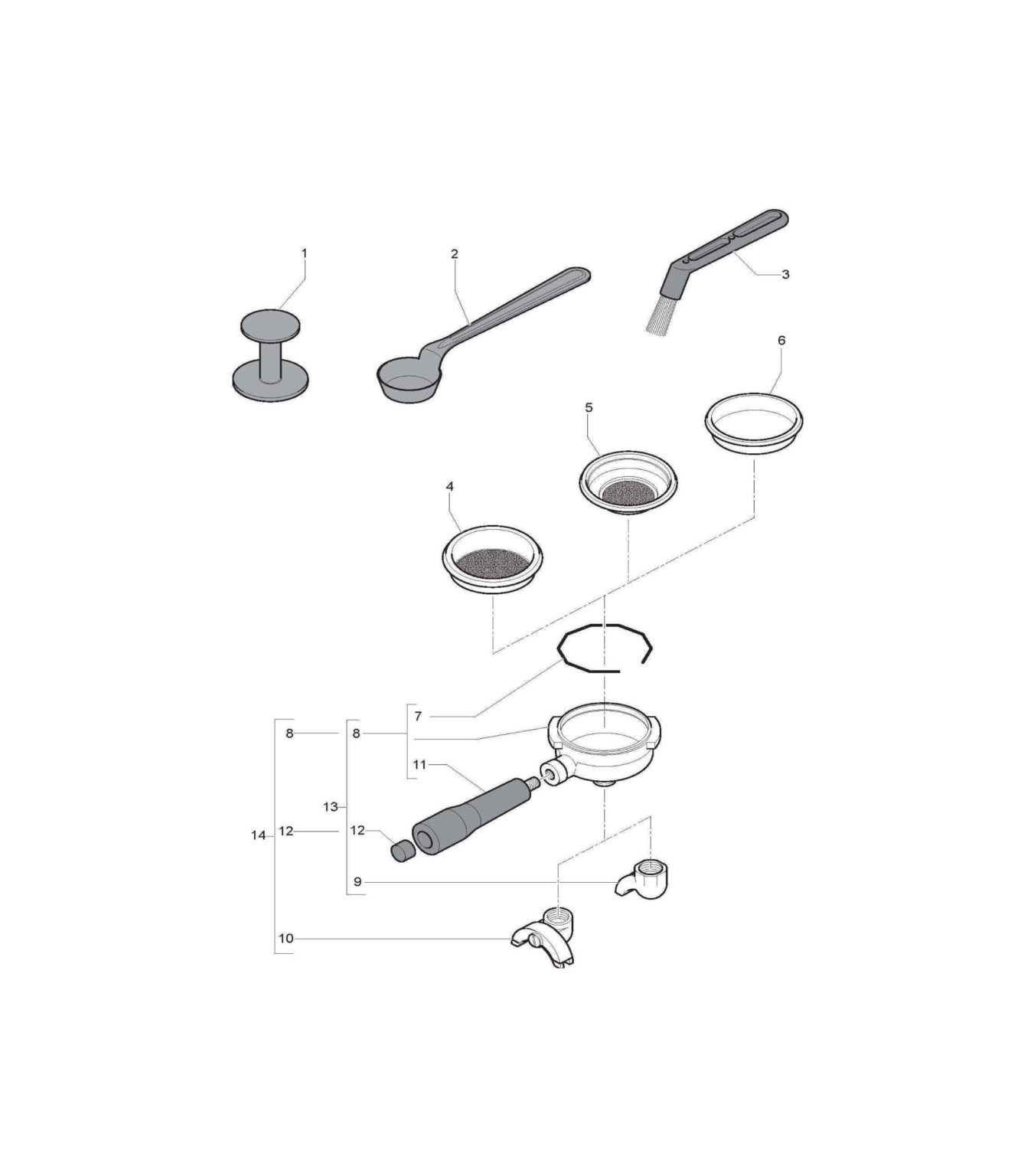 1
2
3
6
5
4
7
8
8
11
13
14
12
12
9
10